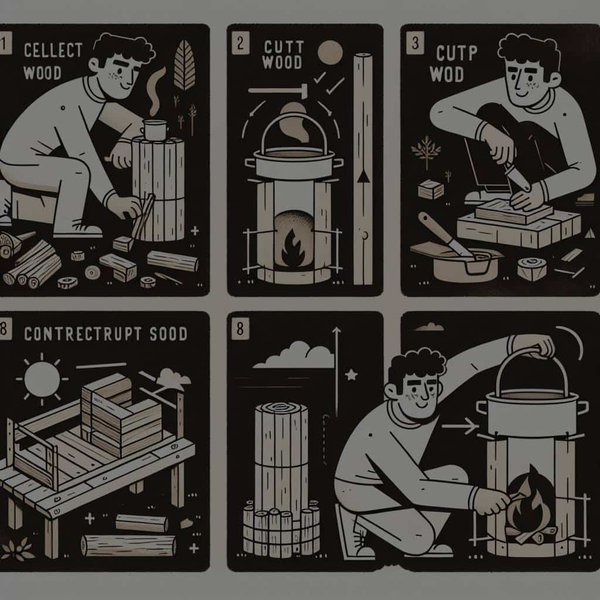 1 CELLECT WOOD

2 CUTT WOOD

3 CUTP WOD

8 CONTRECTRUPT SOOD

8